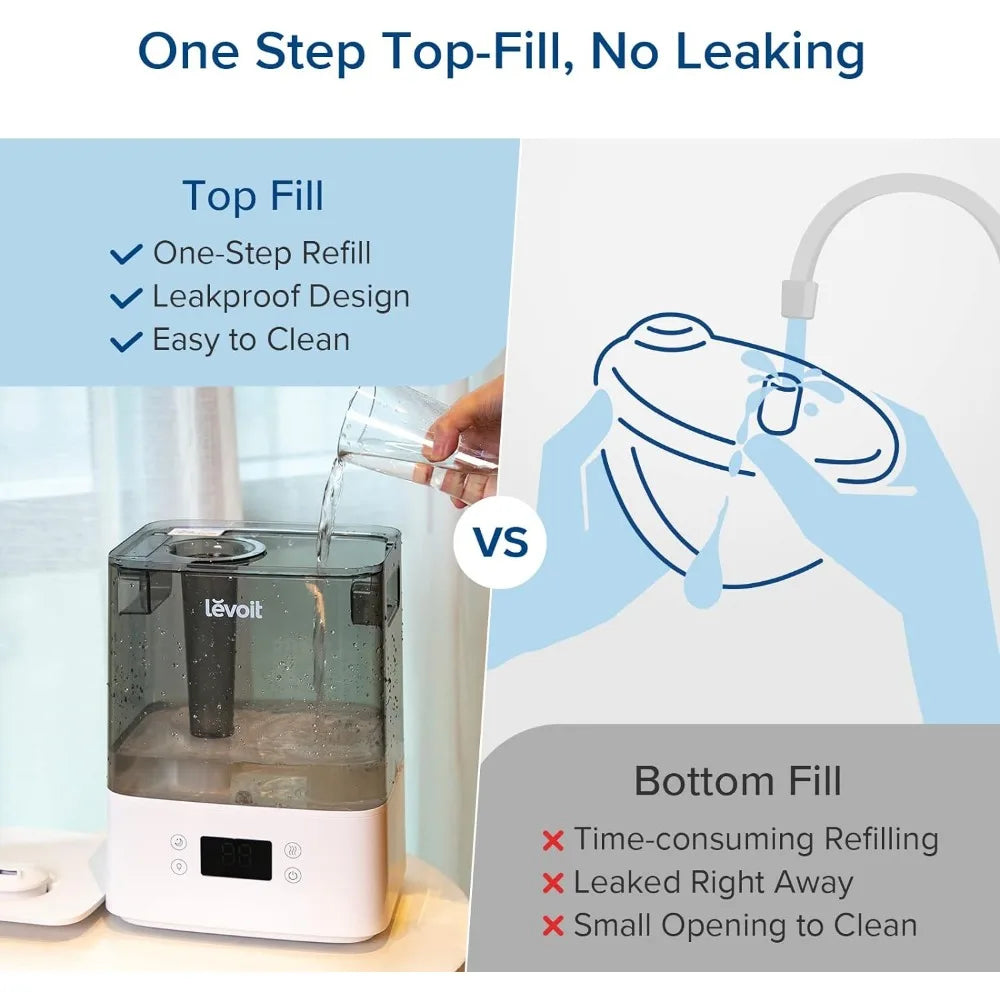 One Step Top-Fill, No Leaking

Top Fill
✓ One-Step Refill
✓ Leakproof Design
✓ Easy to Clean

levoit

VS

Bottom Fill
✗ Time-consuming Refilling
✗ Leaked Right Away
✗ Small Opening to Clean